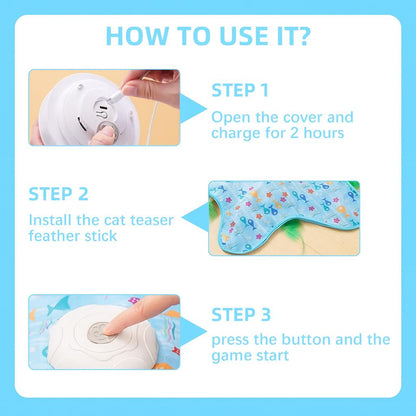 HOW TO USE IT?

STEP 1
Open the cover and charge for 2 hours

STEP 2
Install the cat teaser feather stick

STEP 3
press the button and the game start