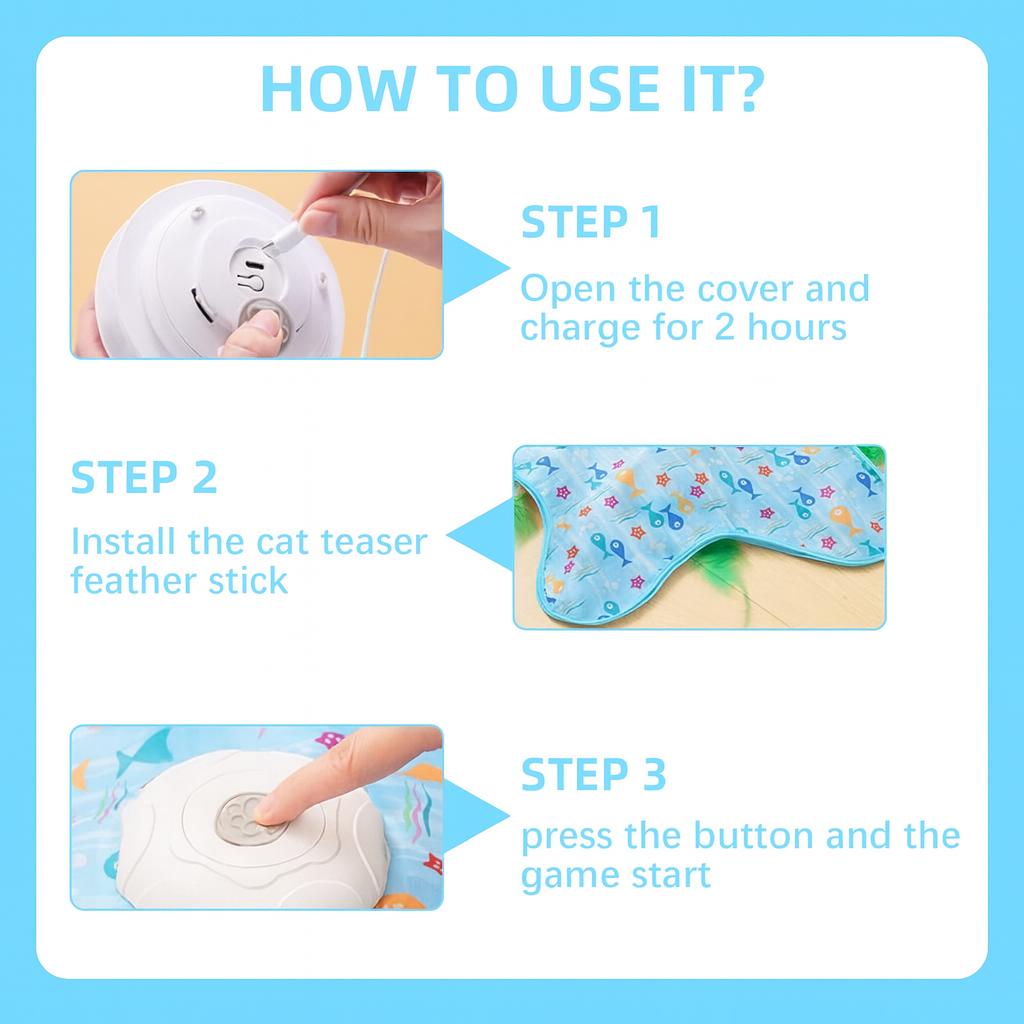 HOW TO USE IT?

STEP 1
Open the cover and charge for 2 hours

STEP 2
Install the cat teaser feather stick

STEP 3
press the button and the game start